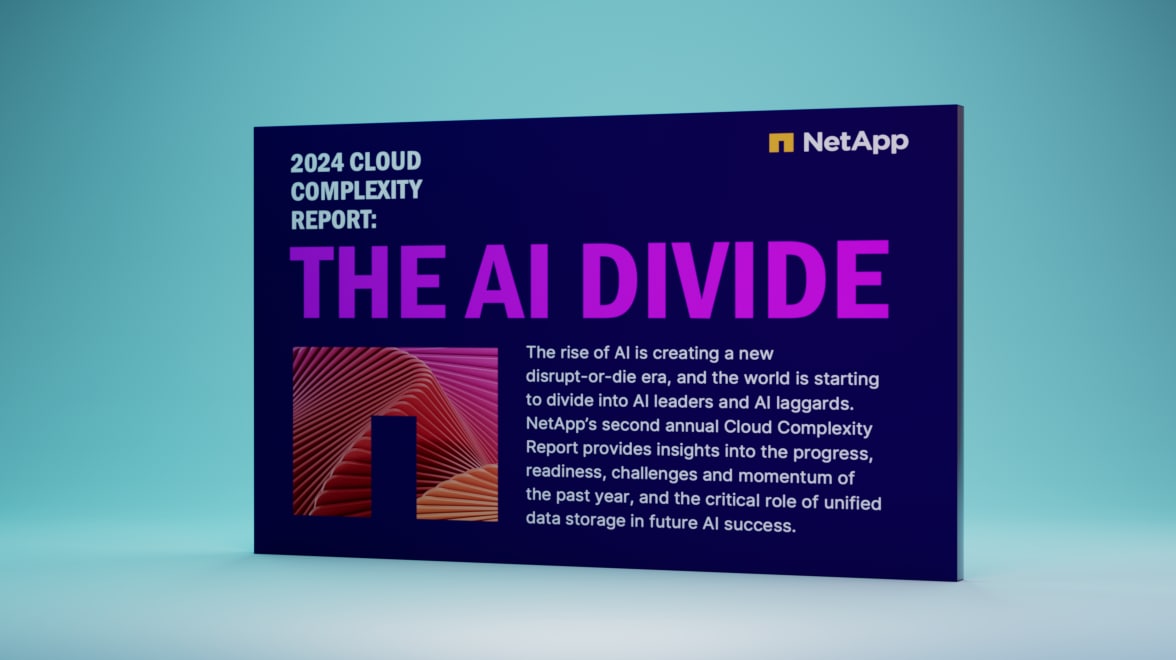 NetApp

2024 CLOUD COMPLEXITY REPORT:

THE AI DIVIDE

The rise of AI is creating a new disrupt-or-die era, and the world is starting to divide into AI leaders and AI laggards. NetApp's second annual Cloud Complexity Report provides insights into the progress, readiness, challenges and momentum of the past year, and the critical role of unified data storage in future AI success.